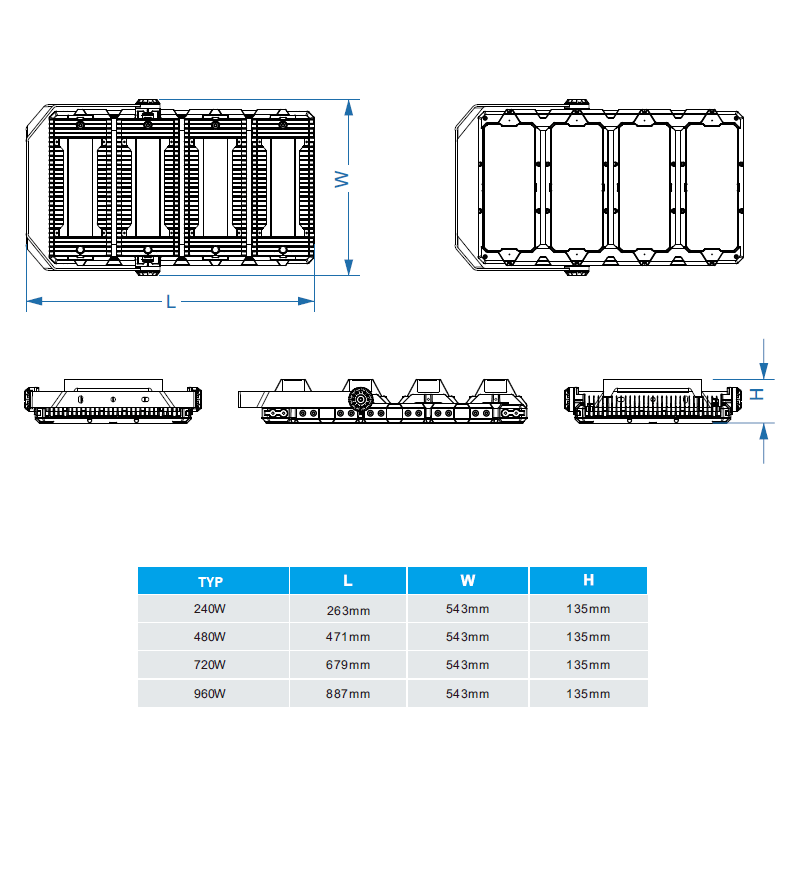 W

L

H

| TYP | L | W | H |
|---|---|---|---|
| 240W | 263mm | 543mm | 135mm |
| 480W | 471mm | 543mm | 135mm |
| 720W | 679mm | 543mm | 135mm |
| 960W | 887mm | 543mm | 135mm |